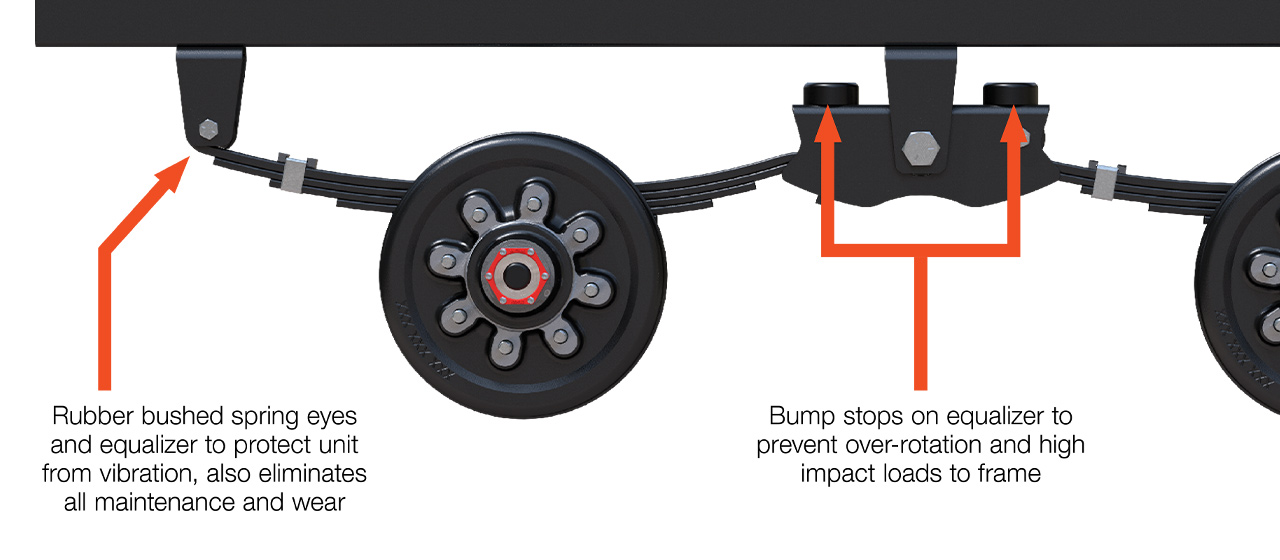 Rubber bushed spring eyes and equalizer to protect unit from vibration, also eliminates all maintenance and wear

Bump stops on equalizer to prevent over-rotation and high impact loads to frame