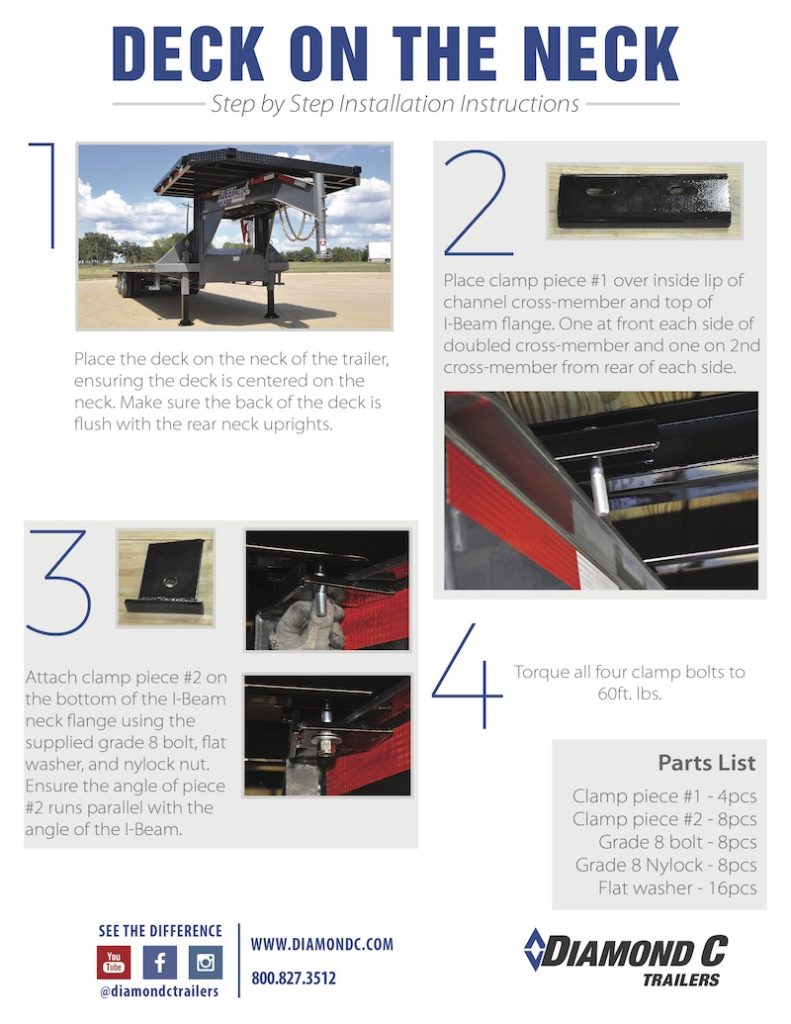 DECK ON THE NECK

Step by Step Installation Instructions

1

Place the deck on the neck of the trailer, ensuring the deck is centered on the neck. Make sure the back of the deck is flush with the rear neck uprights.

2

Place clamp piece #1 over inside lip of channel cross-member and top of I-Beam flange. One at front each side of doubled cross-member and one on 2nd cross-member from rear of each side.

3

Attach clamp piece #2 on the bottom of the I-Beam neck flange using the supplied grade 8 bolt, flat washer, and nylock nut. Ensure the angle of piece #2 runs parallel with the angle of the I-Beam.

4

Torque all four clamp bolts to 60ft. lbs.

Parts List
Clamp piece #1 - 4pcs
Clamp piece #2 - 8pcs
Grade 8 bolt - 8pcs
Grade 8 Nylock - 8pcs
Flat washer - 16pcs

SEE THE DIFFERENCE
You Tube f
@diamondctrailers

WWW.DIAMONDC.COM
800.827.3512

DIAMOND C
TRAILERS